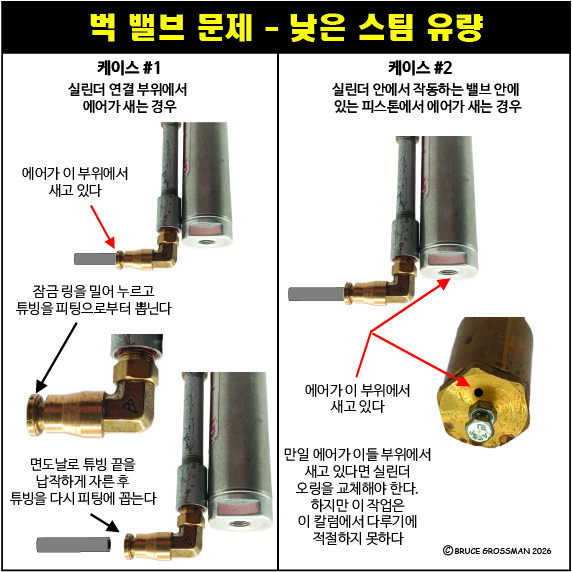 벅 밸브 문제 - 낮은 스팀 유량

케이스 #1

실린더 연결 부위에서 에어가 새는 경우

에어가 이 부위에서 새고 있다

잠금 링을 밀어 누르고 튜빙을 피팅으로부터 뽑는다

면도날로 튜빙 끝을 납작하게 자른 후 튜빙을 다시 피팅에 꼽는다

케이스 #2

실린더 안에서 작동하는 밸브 안에 있는 피스톤에서 에어가 새는 경우

에어가 이 부위에서 새고 있다

만일 에어가 이들 부위에서 새고 있다면 실린더 오링을 교체해야 한다. 하지만 이 작업은 이 칼럼에서 다루기에 적절하지 못하다

© BRUCE GROSSMAN 2026