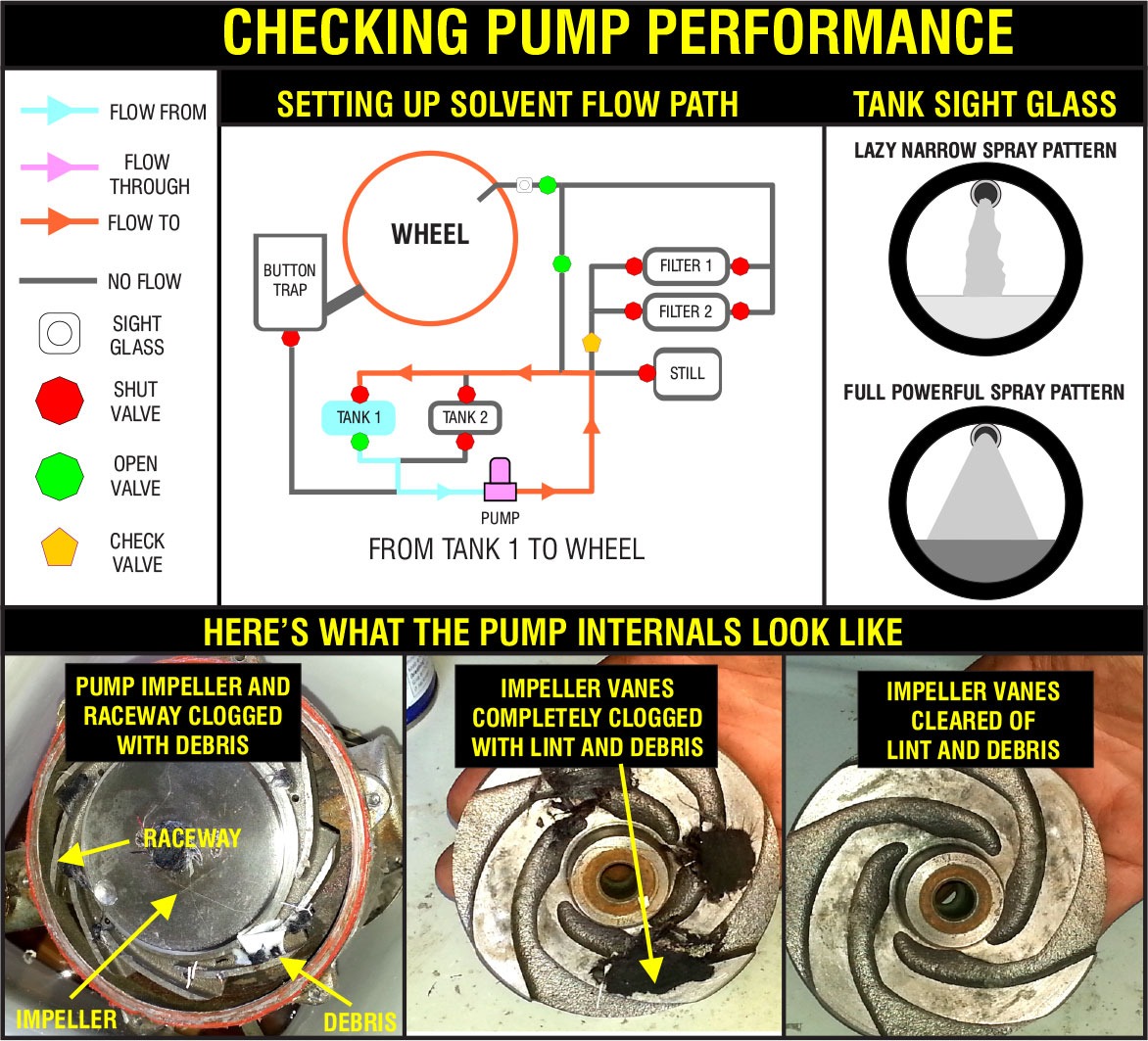 CHECKING PUMP PERFORMANCE

FLOW FROM

FLOW THROUGH

FLOW TO

NO FLOW

SIGHT GLASS

SHUT VALVE

OPEN VALVE

CHECK VALVE

SETTING UP SOLVENT FLOW PATH

WHEEL

BUTTON TRAP

FILTER 1

FILTER 2

STILL

TANK 1

TANK 2

PUMP

FROM TANK 1 TO WHEEL

TANK SIGHT GLASS

LAZY NARROW SPRAY PATTERN

FULL POWERFUL SPRAY PATTERN

HERE'S WHAT THE PUMP INTERNALS LOOK LIKE

PUMP IMPELLER AND RACEWAY CLOGGED WITH DEBRIS

RACEWAY

IMPELLER

DEBRIS

IMPELLER VANES COMPLETELY CLOGGED WITH LINT AND DEBRIS

IMPELLER VANES CLEARED OF LINT AND DEBRIS